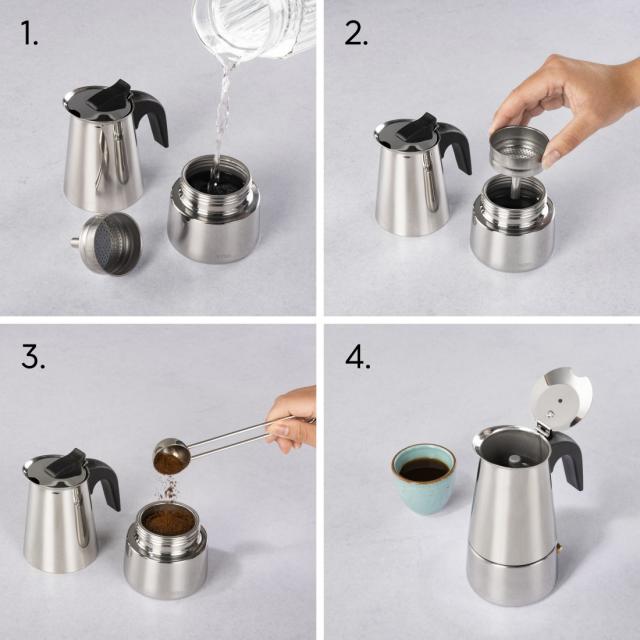 1.

2.

3.

4.