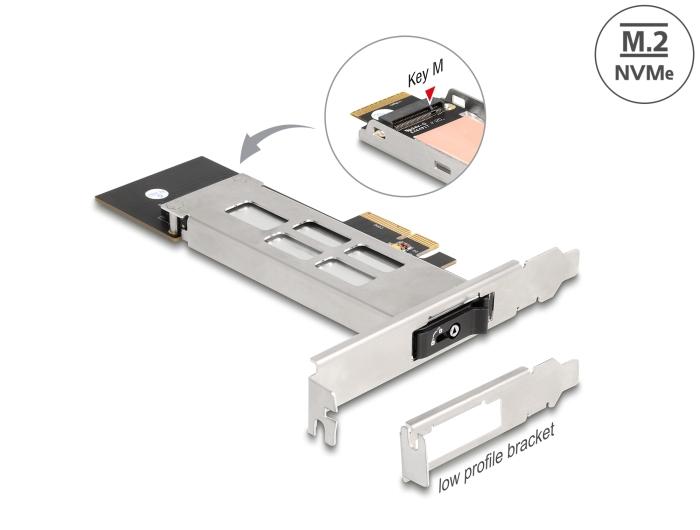 M.2
NVMe

Key M

low profile bracket