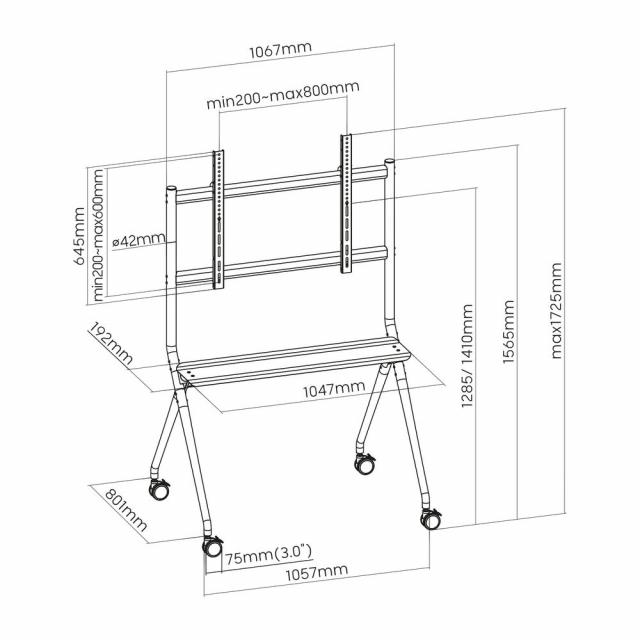 1067mm

min200~max800mm

645mm

min200~max600mm

ø42mm

192mm

1047mm

1285/ 1410mm

1565mm

max1725mm

801mm

75mm(3.0")

1057mm