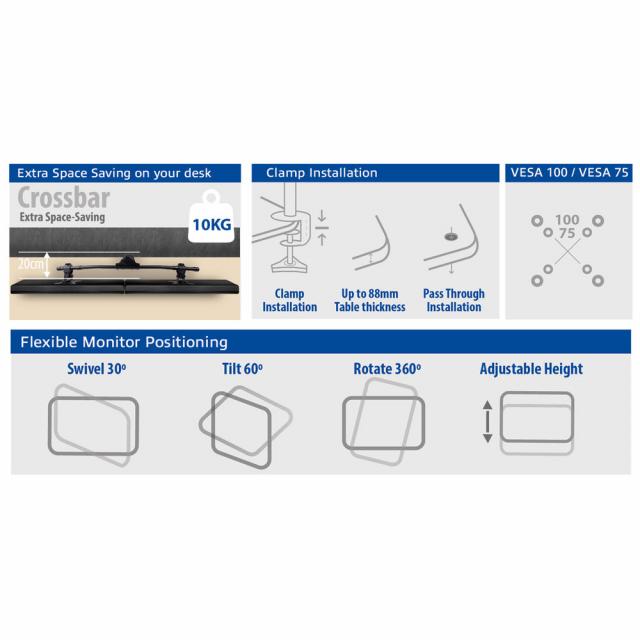 Extra Space Saving on your desk

Crossbar
Extra Space-Saving

10KG

20cm

Clamp Installation

Clamp Installation

Up to 88mm Table thickness

Pass Through Installation

VESA 100 / VESA 75

100
75

Flexible Monitor Positioning

Swivel 30º

Tilt 60º

Rotate 360º

Adjustable Height