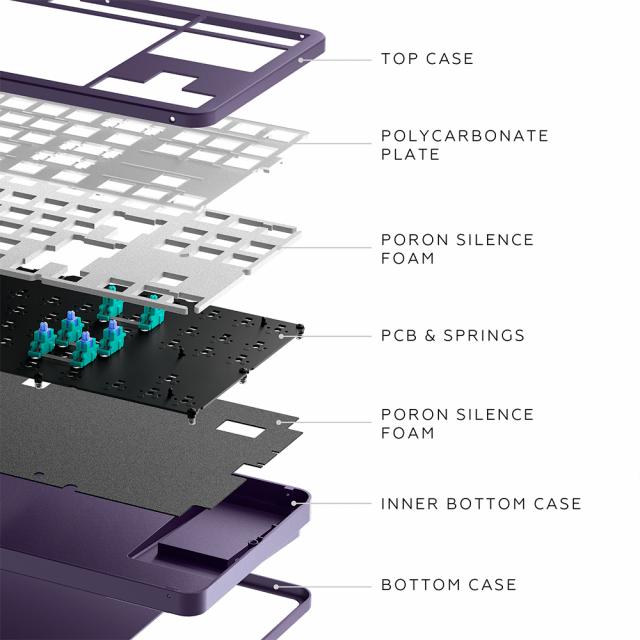 TOP CASE

POLYCARBONATE PLATE

PORON SILENCE FOAM

PCB & SPRINGS

PORON SILENCE FOAM

INNER BOTTOM CASE

BOTTOM CASE