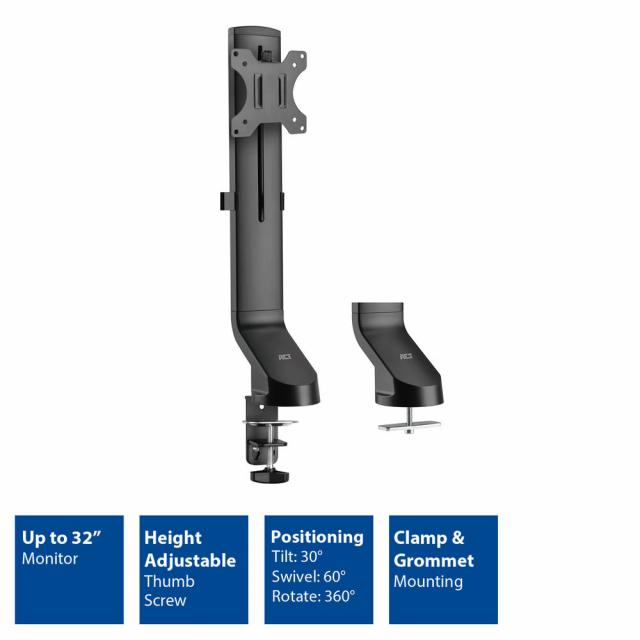 ACT

ACT

Up to 32”
Monitor

Height Adjustable
Thumb Screw

Positioning
Tilt: 30°
Swivel: 60°
Rotate: 360°

Clamp & Grommet
Mounting