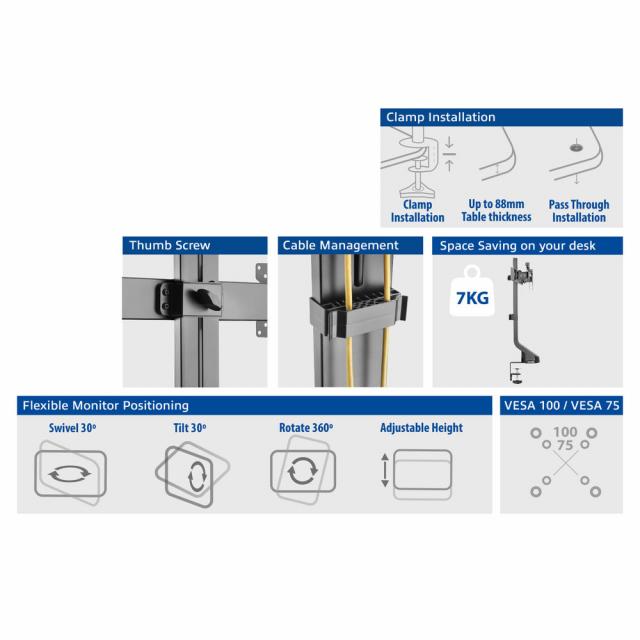 Clamp Installation

Clamp Installation

Up to 88mm Table thickness

Pass Through Installation

Thumb Screw

Cable Management

Space Saving on your desk

7KG

Flexible Monitor Positioning

Swivel 30°

Tilt 30°

Rotate 360°

Adjustable Height

VESA 100 / VESA 75

100

75